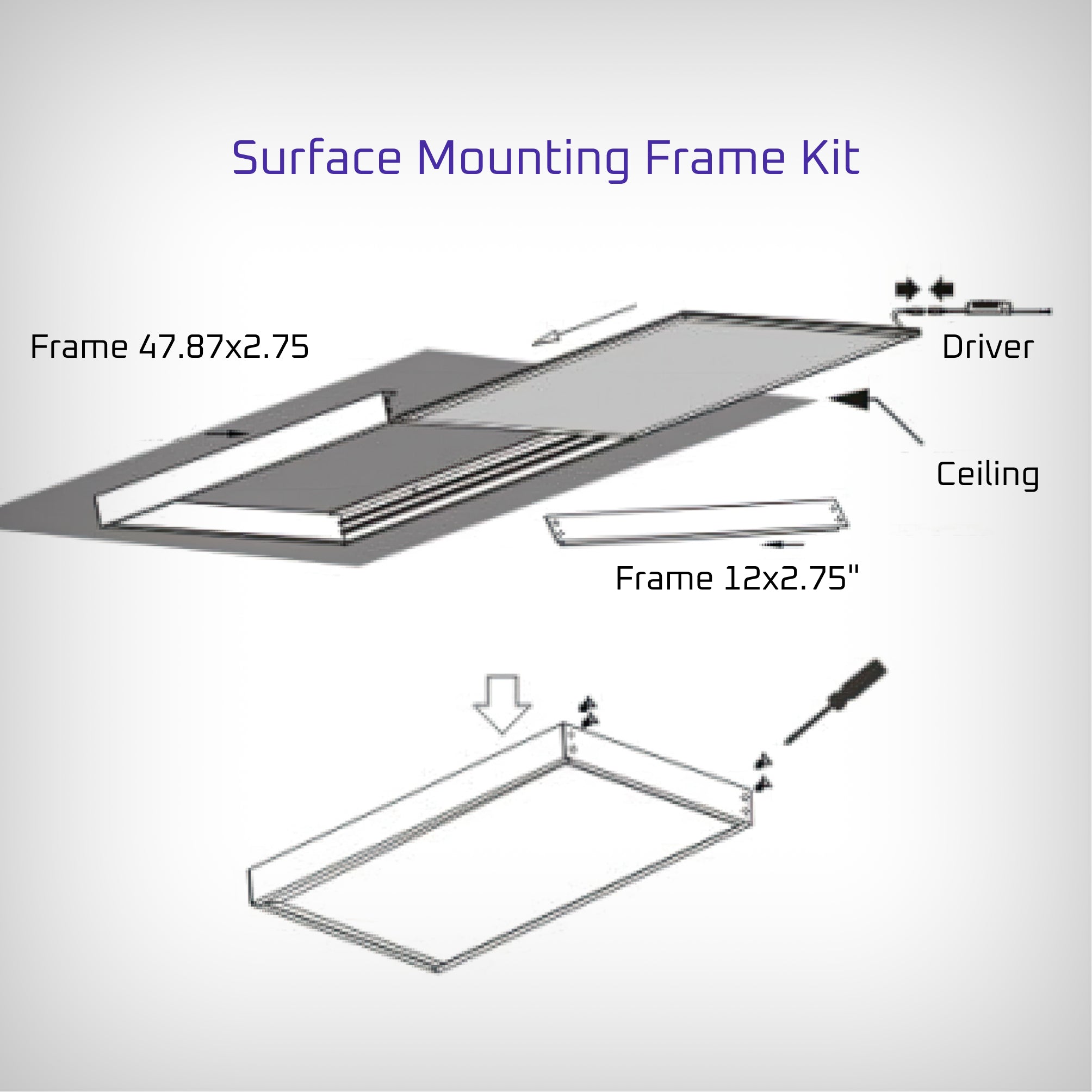 Surface Mounting Frame Kit

Frame 47.87x2.75

Driver

Ceiling

Frame 12x2.75"